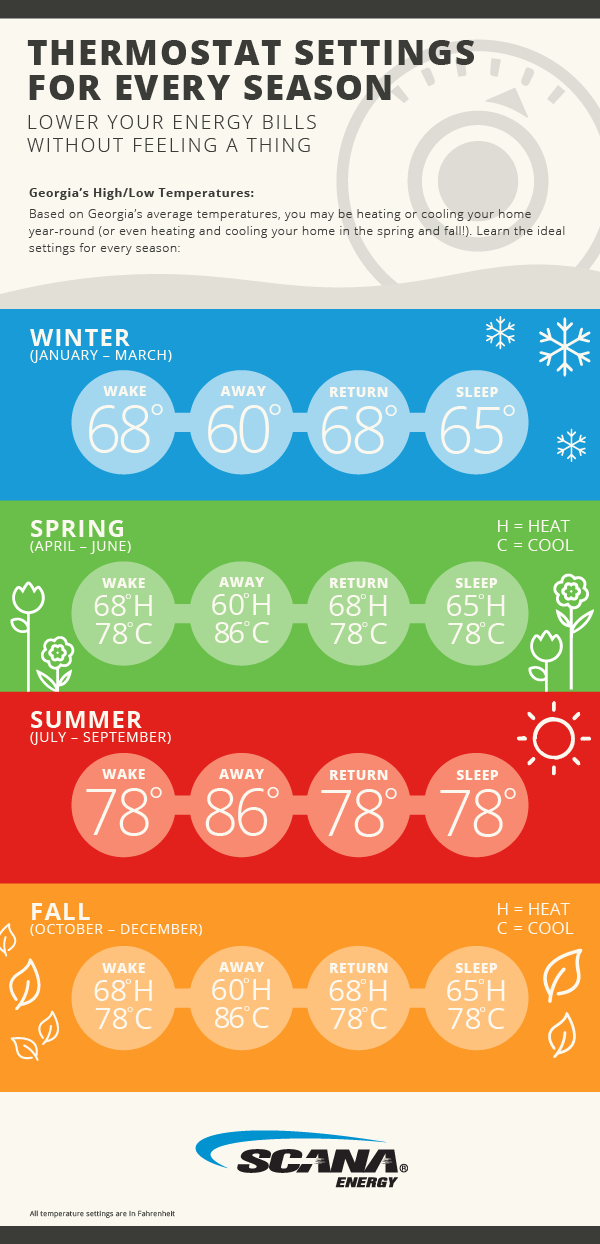 THERMOSTAT SETTINGS FOR EVERY SEASON

LOWER YOUR ENERGY BILLS WITHOUT FEELING A THING

Georgia's High/Low Temperatures:

Based on Georgia's average temperatures, you may be heating or cooling your home year-round (or even heating and cooling your home in the spring and fall!). Learn the ideal settings for every season:

WINTER
(JANUARY – MARCH)

WAKE 68°
AWAY 60°
RETURN 68°
SLEEP 65°

SPRING
(APRIL – JUNE)

H = HEAT
C = COOL

WAKE 68°H 78°C
AWAY 60°H 86°C
RETURN 68°H 78°C
SLEEP 65°H 78°C

SUMMER
(JULY – SEPTEMBER)

WAKE 78°
AWAY 86°
RETURN 78°
SLEEP 78°

FALL
(OCTOBER – DECEMBER)

H = HEAT
C = COOL

WAKE 68°H 78°C
AWAY 60°H 86°C
RETURN 68°H 78°C
SLEEP 65°H 78°C

SCANA® ENERGY

All temperature settings are in Fahrenheit