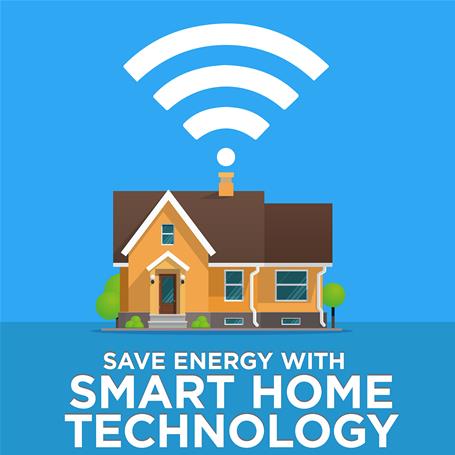 SAVE ENERGY WITH
SMART HOME
TECHNOLOGY